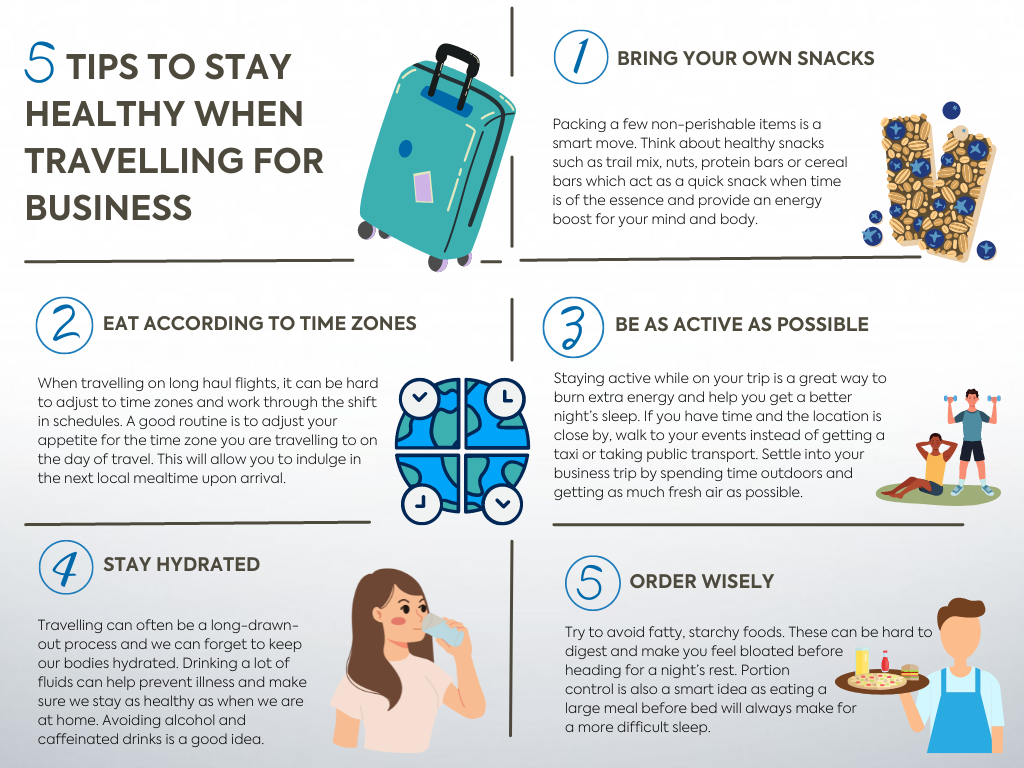 5 TIPS TO STAY HEALTHY WHEN TRAVELLING FOR BUSINESS

1 BRING YOUR OWN SNACKS

Packing a few non-perishable items is a smart move. Think about healthy snacks such as trail mix, nuts, protein bars or cereal bars which act as a quick snack when time is of the essence and provide an energy boost for your mind and body.

2 EAT ACCORDING TO TIME ZONES

When travelling on long haul flights, it can be hard to adjust to time zones and work through the shift in schedules. A good routine is to adjust your appetite for the time zone you are travelling to on the day of travel. This will allow you to indulge in the next local mealtime upon arrival.

3 BE AS ACTIVE AS POSSIBLE

Staying active while on your trip is a great way to burn extra energy and help you get a better night's sleep. If you have time and the location is close by, walk to your events instead of getting a taxi or taking public transport. Settle into your business trip by spending time outdoors and getting as much fresh air as possible.

4 STAY HYDRATED

Travelling can often be a long-drawn-out process and we can forget to keep our bodies hydrated. Drinking a lot of fluids can help prevent illness and make sure we stay as healthy as when we are at home. Avoiding alcohol and caffeinated drinks is a good idea.

5 ORDER WISELY

Try to avoid fatty, starchy foods. These can be hard to digest and make you feel bloated before heading for a night's rest. Portion control is also a smart idea as eating a large meal before bed will always make for a more difficult sleep.